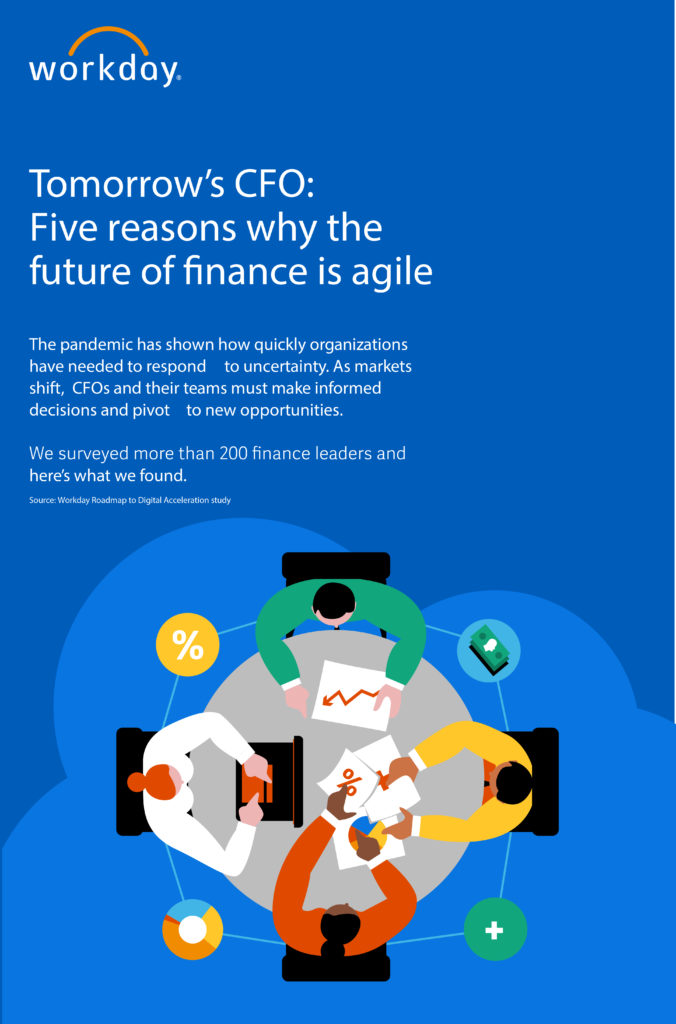 workday.

Tomorrow's CFO: Five reasons why the future of finance is agile

The pandemic has shown how quickly organizations have needed to respond to uncertainty. As markets shift, CFOs and their teams must make informed decisions and pivot to new opportunities.

We surveyed more than 200 finance leaders and here's what we found.

Source: Workday Roadmap to Digital Acceleration study

%

%

+